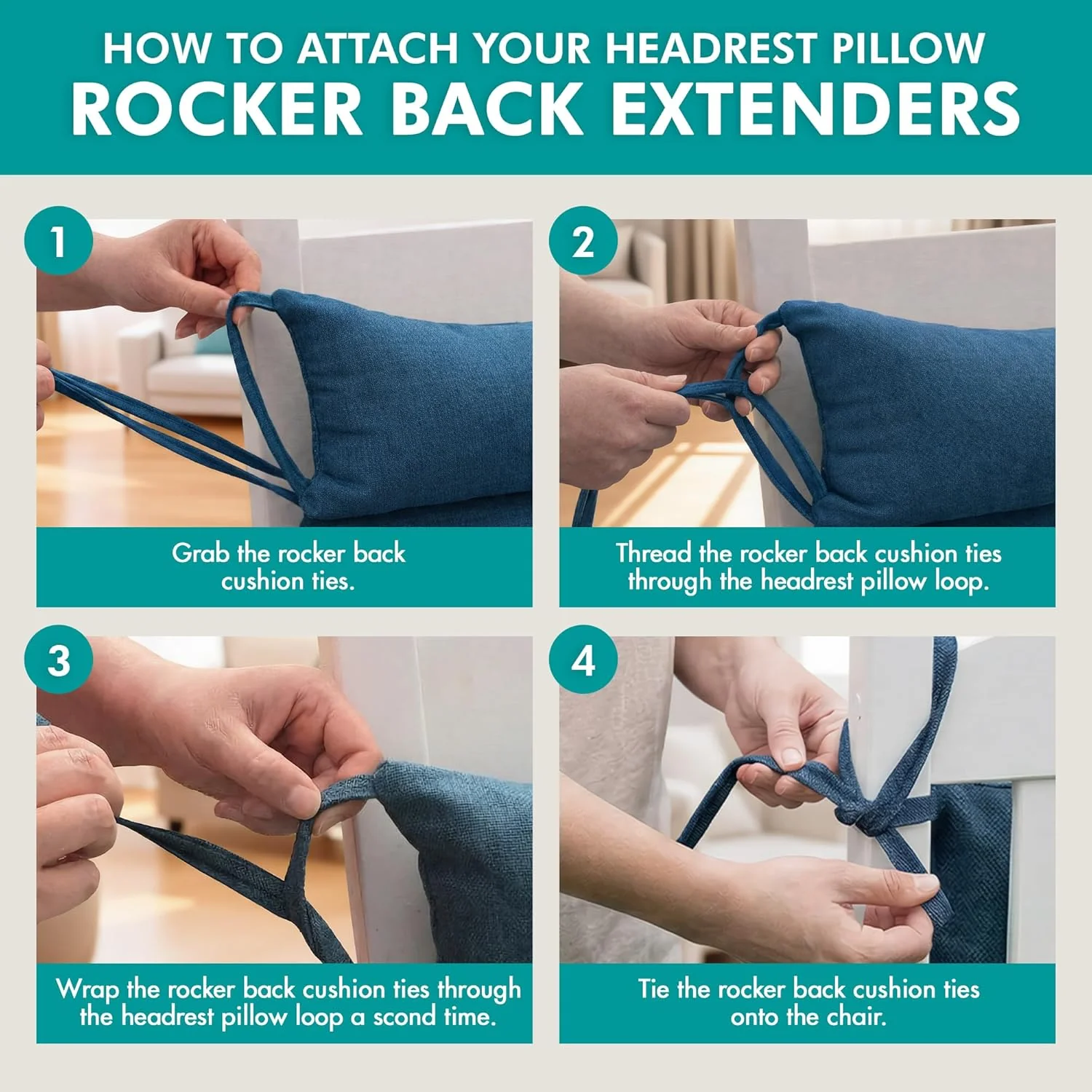 HOW TO ATTACH YOUR HEADREST PILLOW
ROCKER BACK EXTENDERS

1

Grab the rocker back cushion ties.

2

Thread the rocker back cushion ties through the headrest pillow loop.

3

Wrap the rocker back cushion ties through the headrest pillow loop a scond time.

4

Tie the rocker back cushion ties onto the chair.